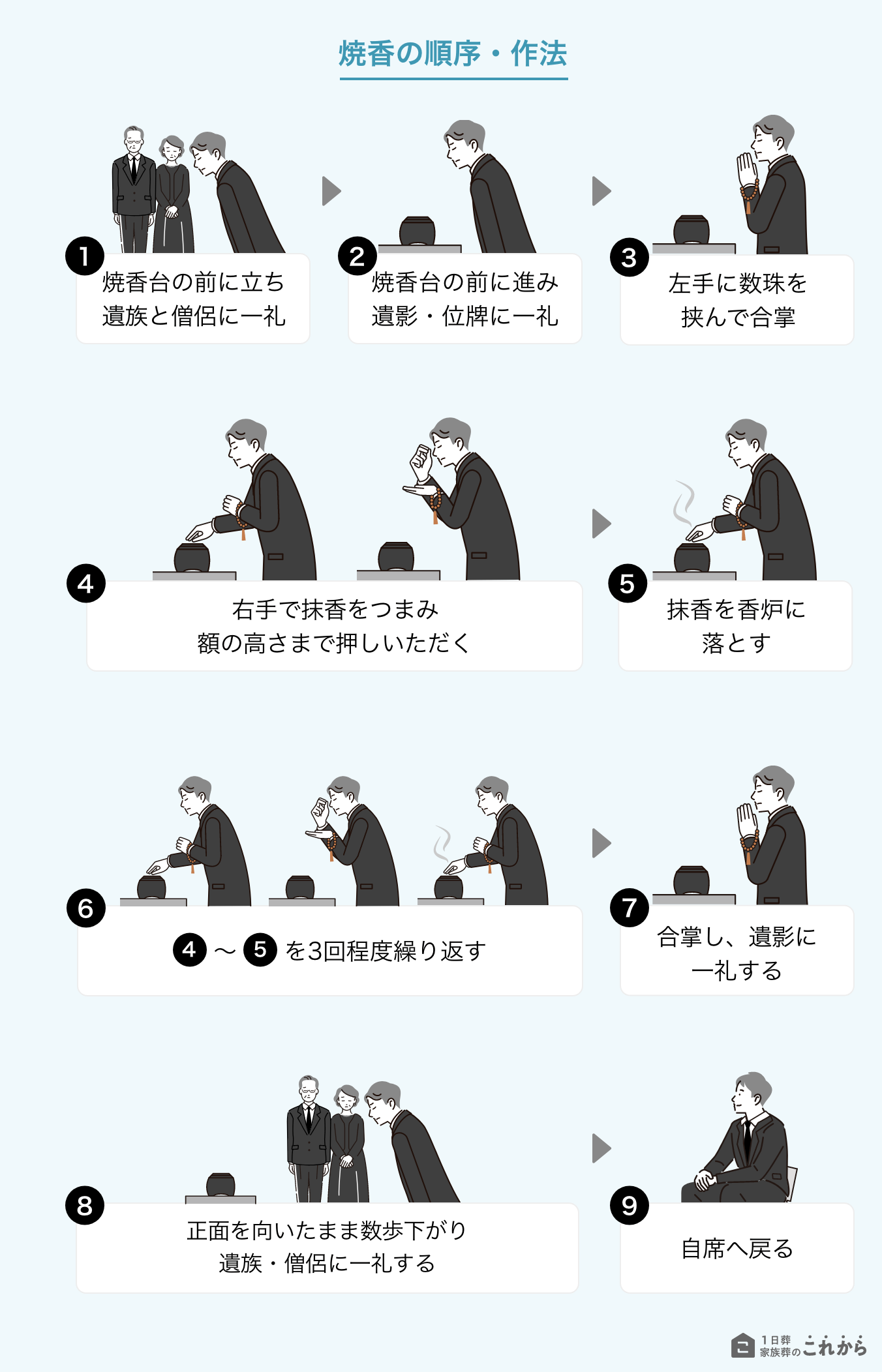 焼香の順序・作法

1
焼香台の前に立ち
遺族と僧侶に一礼

2
焼香台の前に進み
遺影・位牌に一礼

3
左手に数珠を
挟んで合掌

4
右手で抹香をつまみ
額の高さまで押しいただく

5
抹香を香炉に
落とす

6
4 ～ 5 を3回程度繰り返す

7
合掌し、遺影に
一礼する

8
正面を向いたまま数歩下がり
遺族・僧侶に一礼する

9
自席へ戻る

1日葬
家族葬の これから