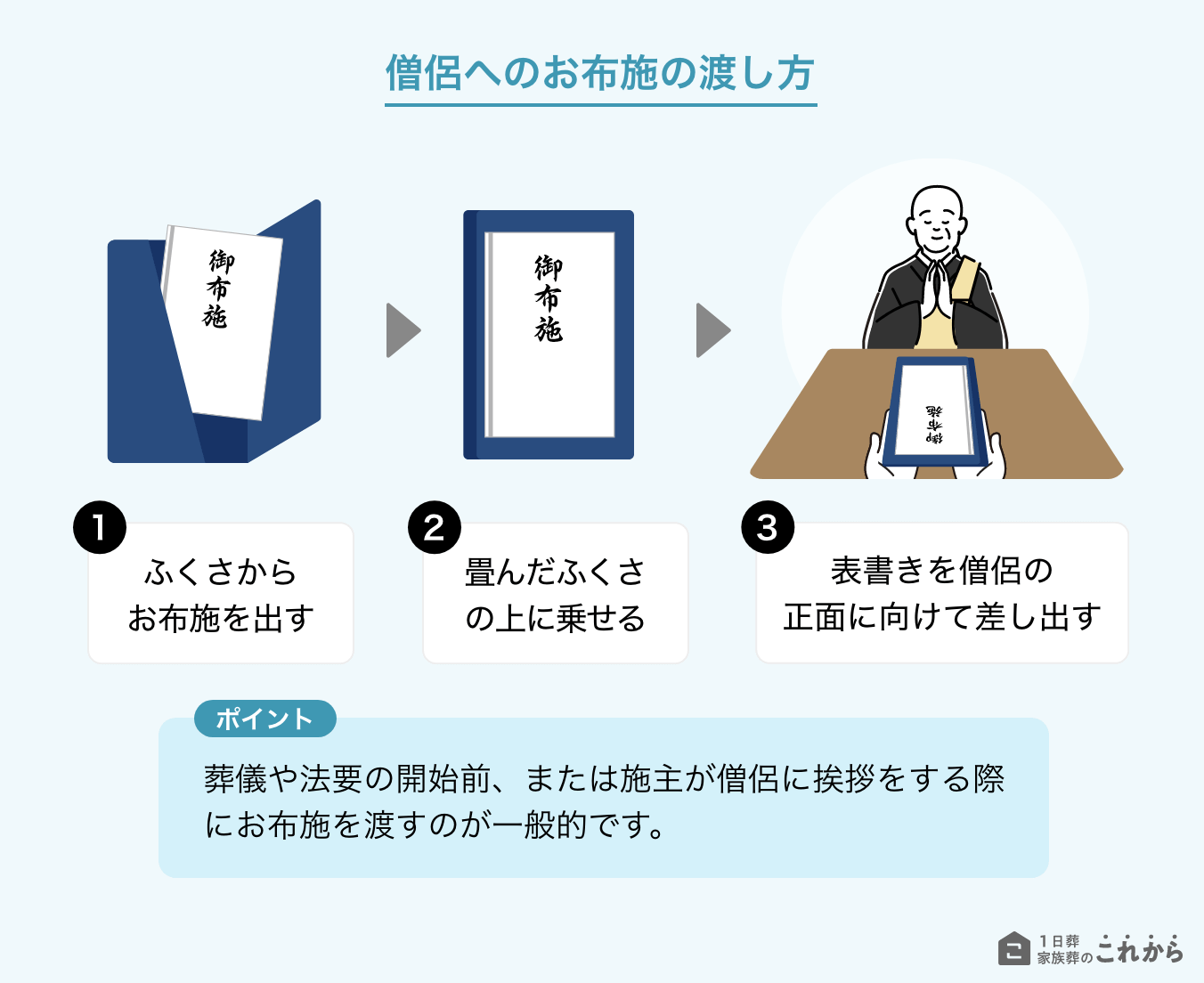 僧侶へのお布施の渡し方

御布施

御布施

御布施

1
ふくさから
お布施を出す

2
畳んだふくさ
の上に乗せる

3
表書きを僧侶の
正面に向けて差し出す

ポイント
葬儀や法要の開始前、または施主が僧侶に挨拶をする際にお布施を渡すのが一般的です。

1日葬
家族葬の これから